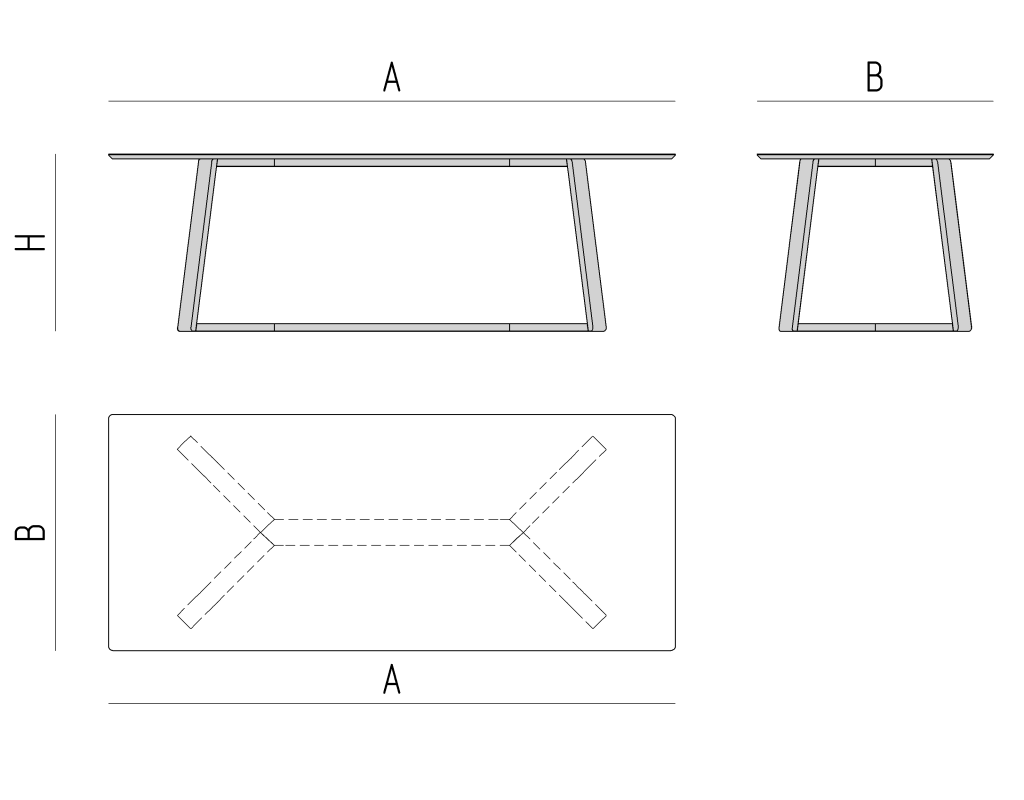 A

B

H

B

A