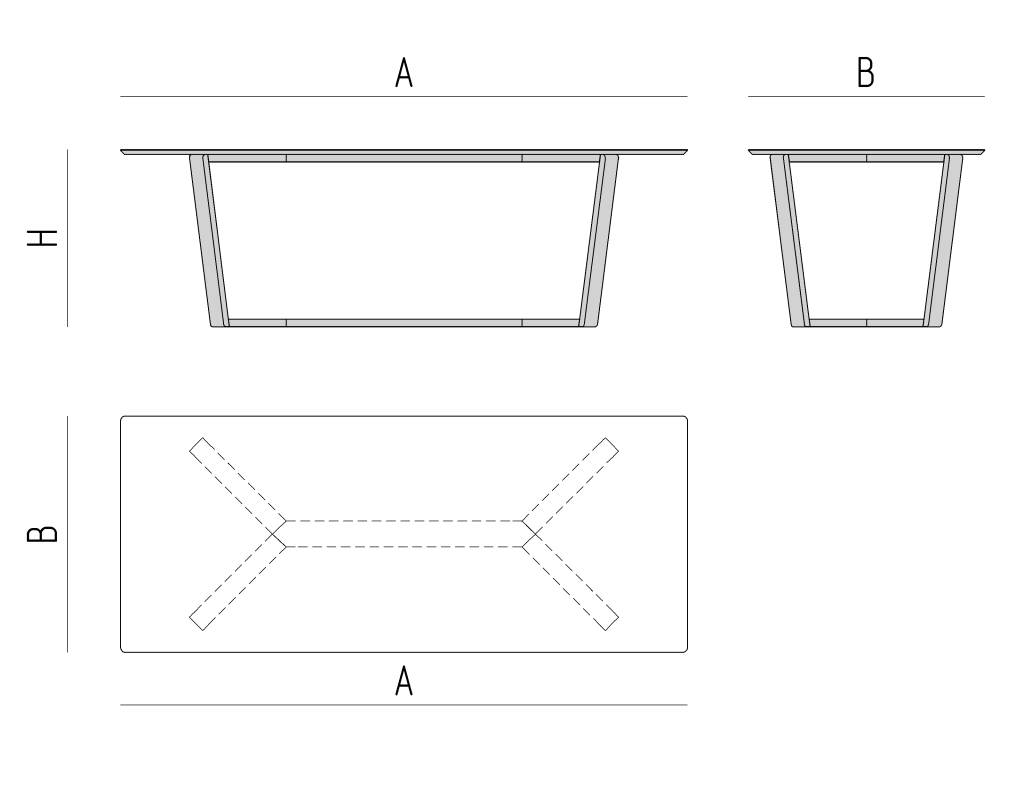 A

B

H

B

A